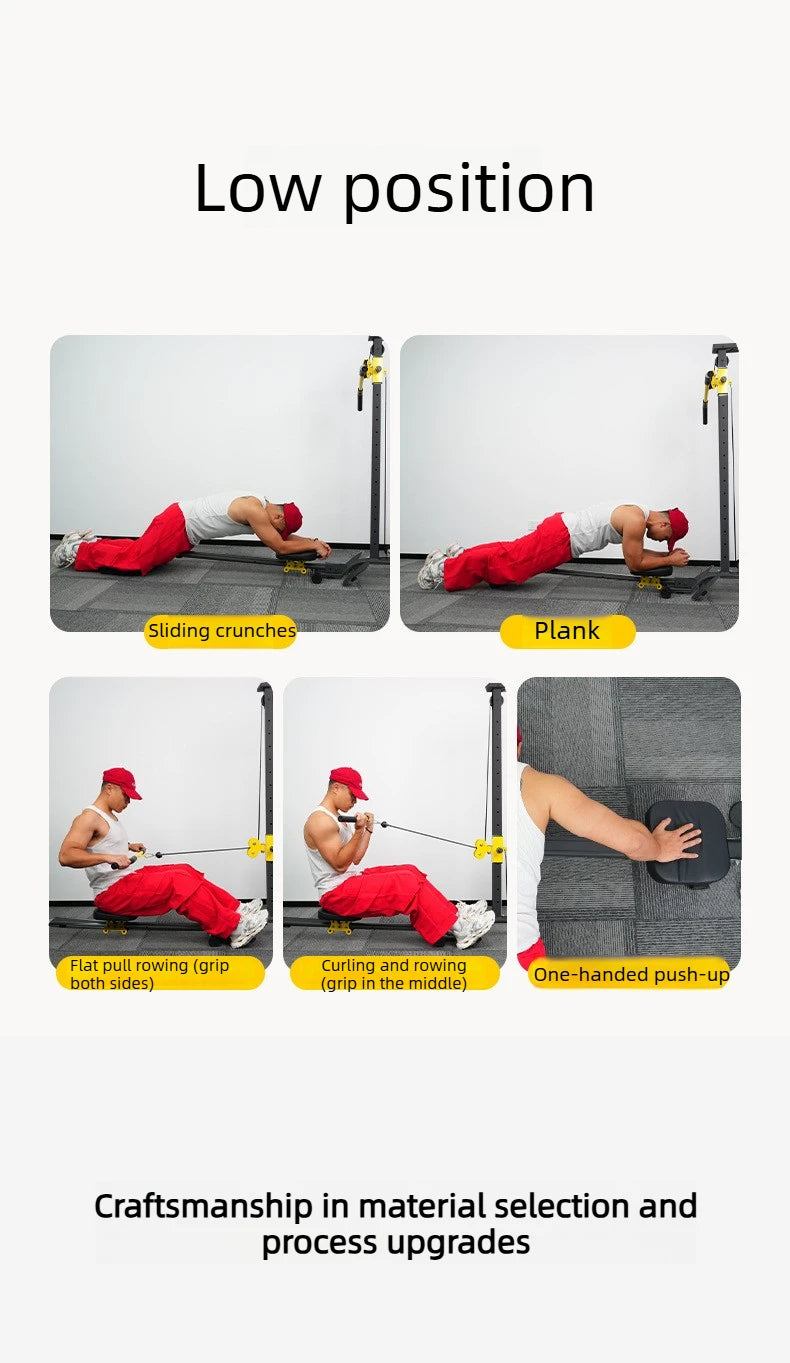 Low position

Sliding crunches

Plank

Flat pull rowing (grip both sides)

Curling and rowing (grip in the middle)

One-handed push-up

Craftsmanship in material selection and process upgrades