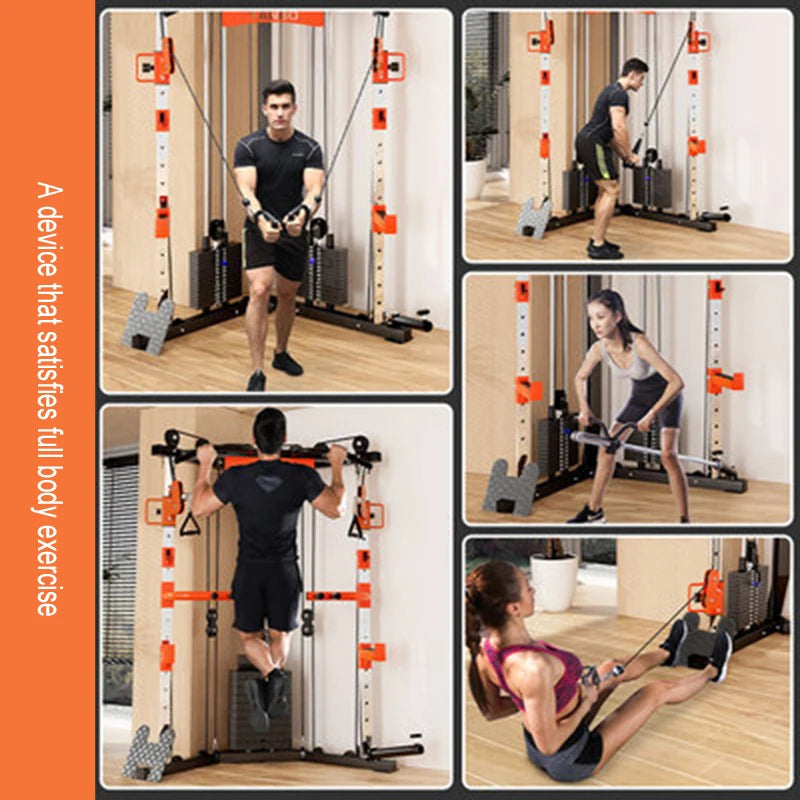 A device that satisfies full body exercise