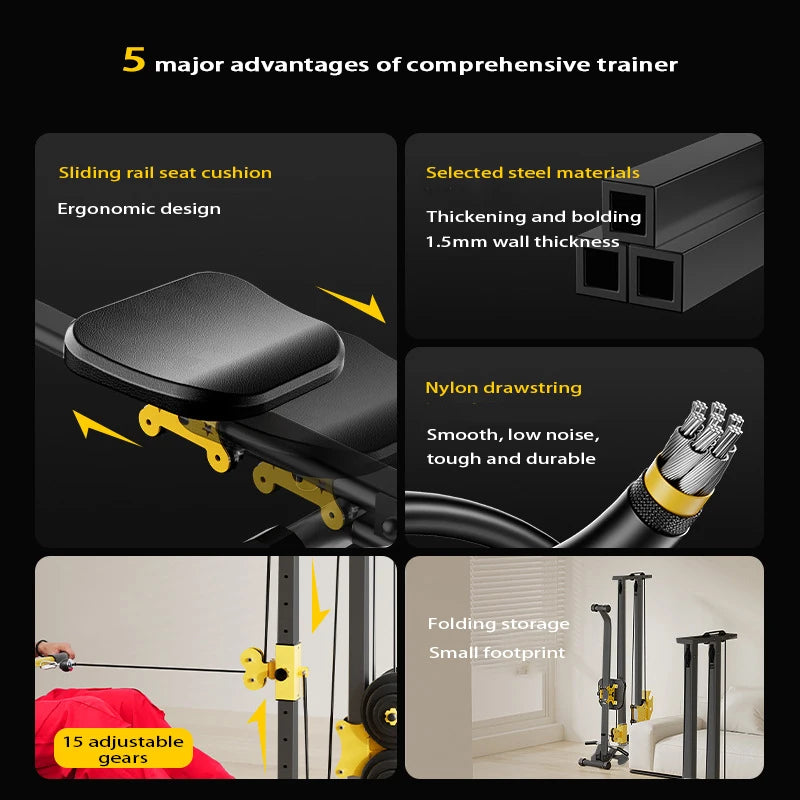 5 major advantages of comprehensive trainer

Sliding rail seat cushion

Ergonomic design

Selected steel materials

Thickening and bolding
1.5mm wall thickness

Nylon drawstring

Smooth, low noise, tough and durable

15 adjustable gears

Folding storage
Small footprint