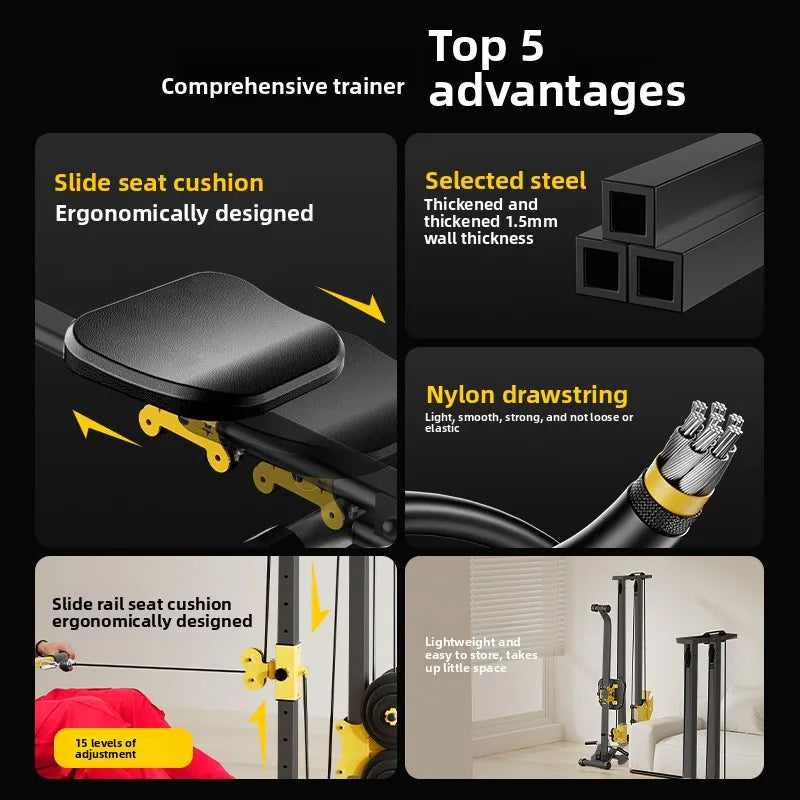 Comprehensive trainer Top 5 advantages

Slide seat cushion
Ergonomically designed

Selected steel
Thickened and thickened 1.5mm wall thickness

Nylon drawstring
Light, smooth, strong, and not loose or elastic

Slide rail seat cushion ergonomically designed

15 levels of adjustment

Lightweight and easy to store, takes up little space