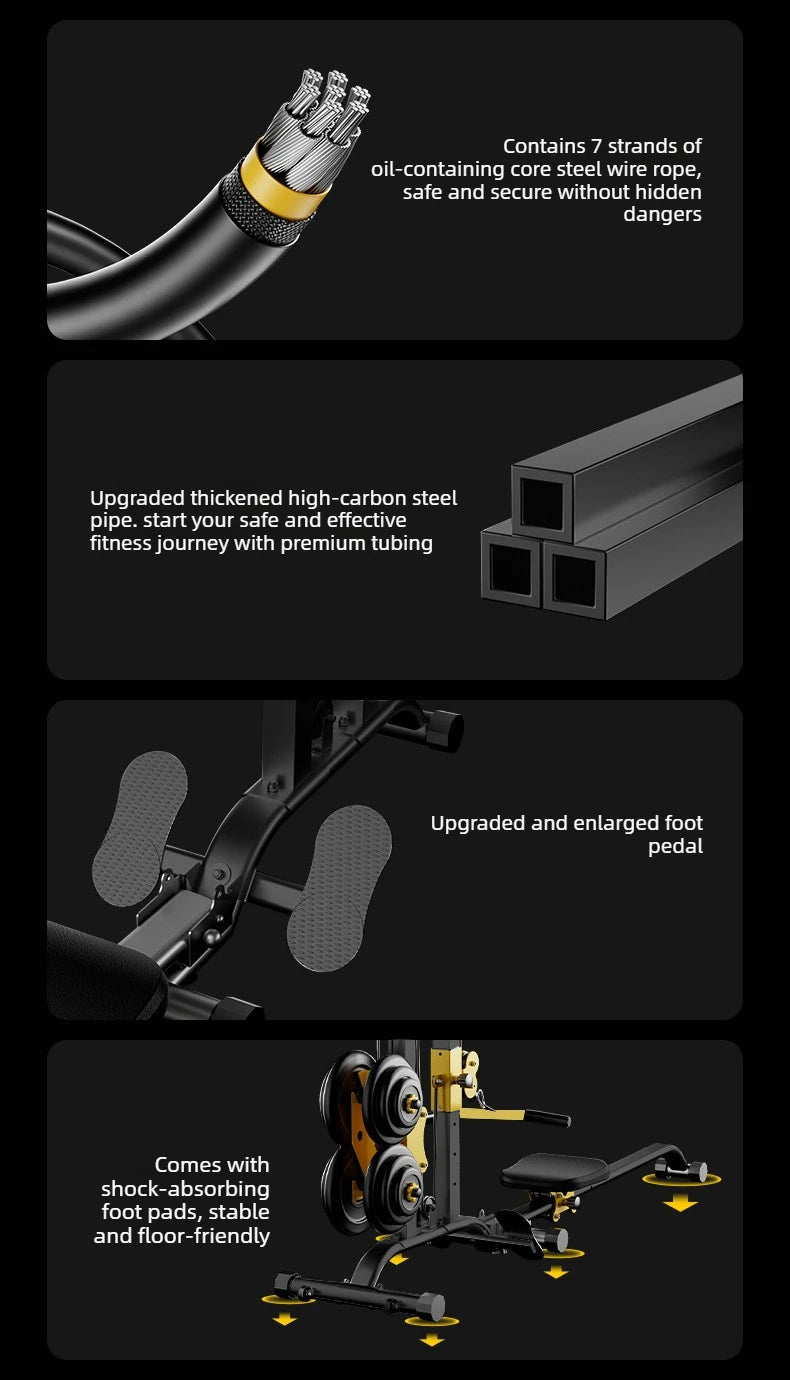 Contains 7 strands of oil-containing core steel wire rope, safe and secure without hidden dangers

Upgraded thickened high-carbon steel pipe. start your safe and effective fitness journey with premium tubing

Upgraded and enlarged foot pedal

Comes with shock-absorbing foot pads, stable and floor-friendly